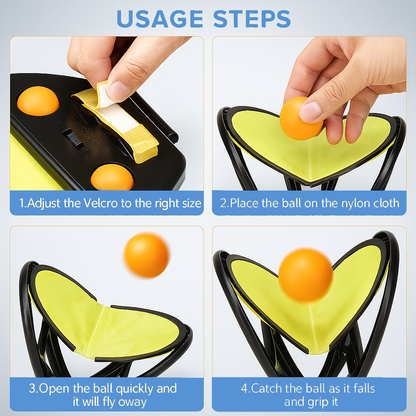 USAGE STEPS

1.Adjust the Velcro to the right size

2.Place the ball on the nylon cloth

3.Open the ball quickly and it will fly oway

4.Catch the ball as it falls and grip it