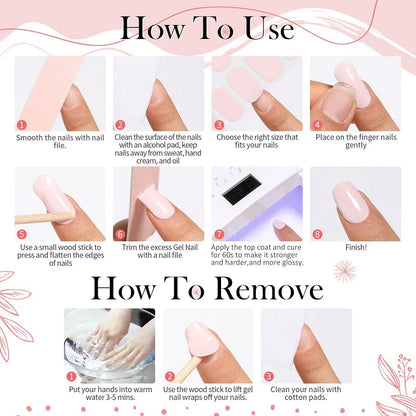 How To Use

1
Smooth the nails with nail file.

2
Clean the surface of the nails with an alcohol pad, keep nails away from sweat, hand cream, and oil

3
Choose the right size that fits your nails

4
Place on the finger nails gently

5
Use a small wood stick to press and flatten the edges of nails

6
Trim the excess Gel Nail with a nail file

7
Apply the top coat and cure for 60s to make it stronger and harder,and more glossy.

8
Finish!

How To Remove

1
Put your hands into warm water 3-5 mins.

2
Use the wood stick to lift gel nail wraps off your nails.

3
Clean your nails with cotton pads.